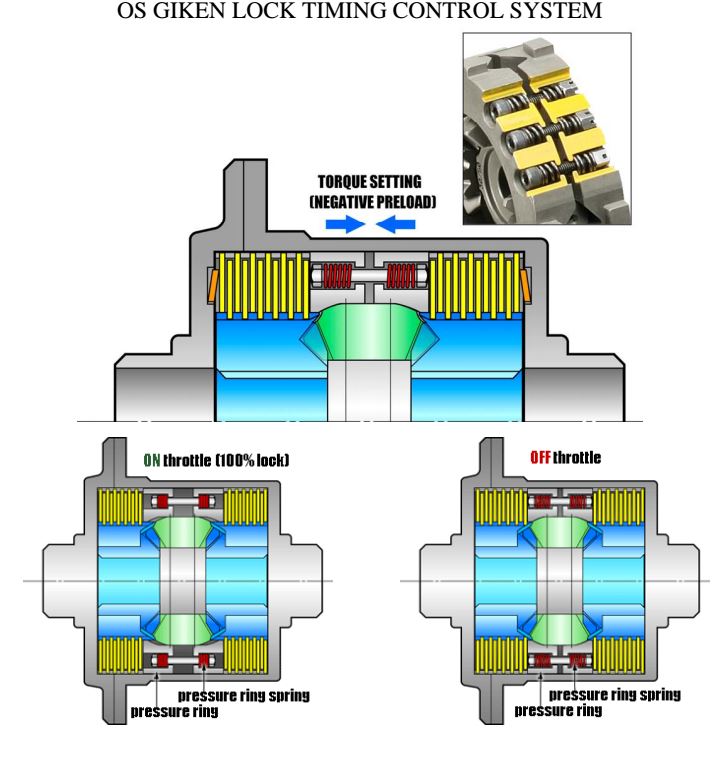 OS GIKEN LOCK TIMING CONTROL SYSTEM

TORQUE SETTING
(NEGATIVE PRELOAD)

ON throttle (100% lock)

pressure ring spring
pressure ring

OFF throttle

pressure ring spring
pressure ring